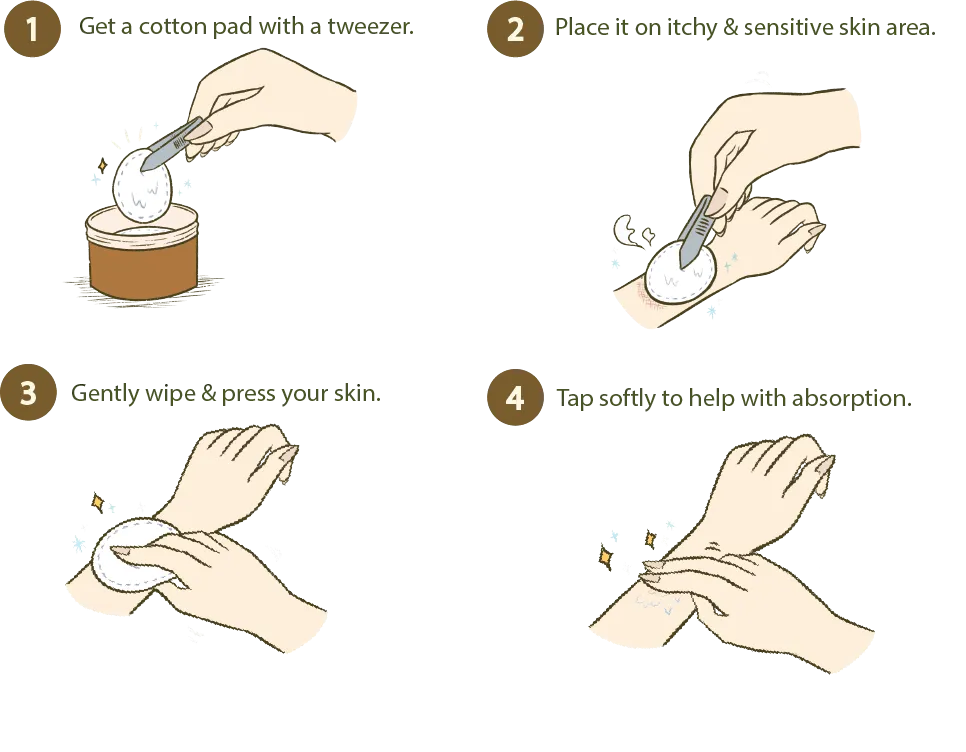 1 Get a cotton pad with a tweezer.

2 Place it on itchy & sensitive skin area.

3 Gently wipe & press your skin.

4 Tap softly to help with absorption.